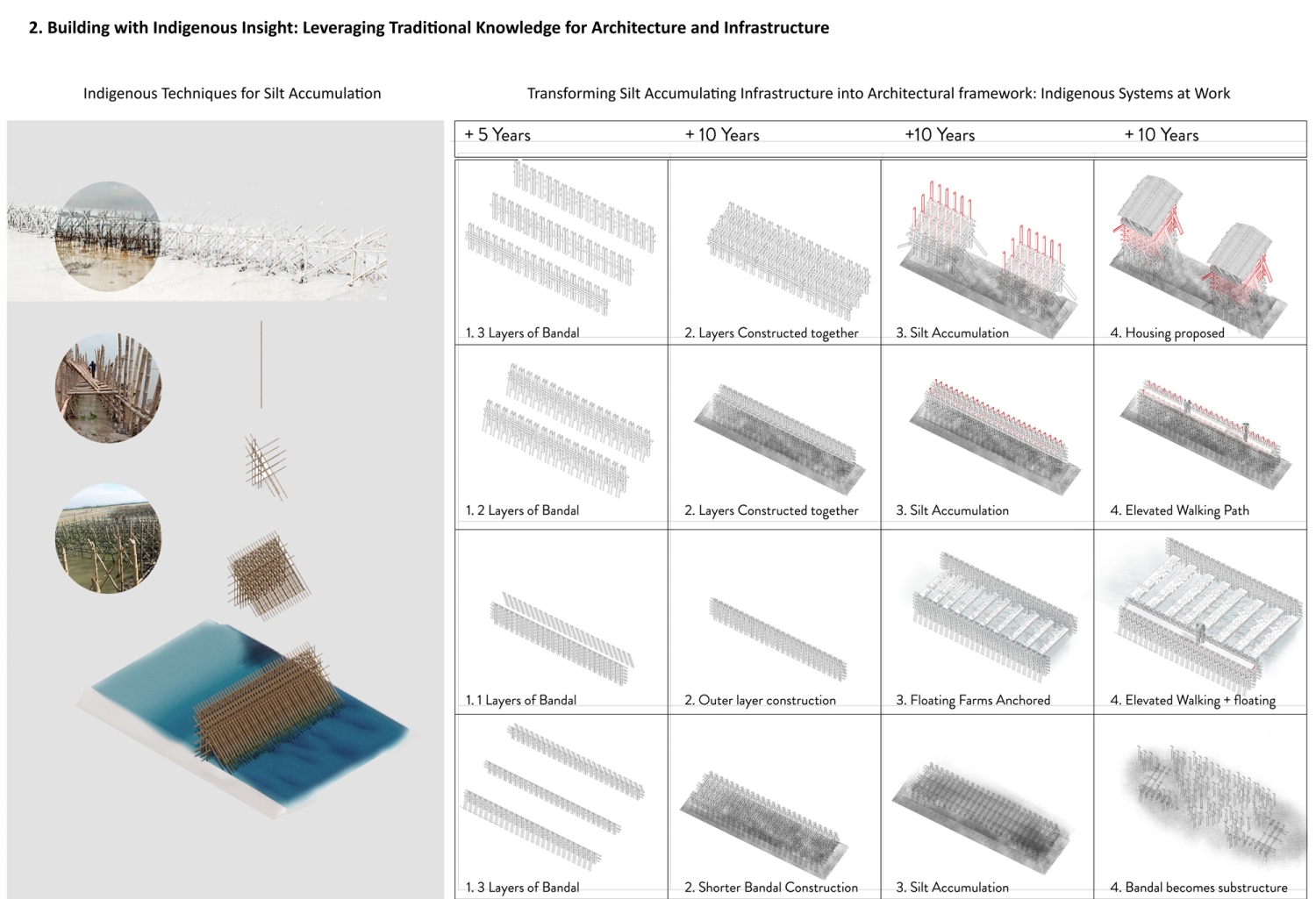 2. Building with Indigenous Insight: Leveraging Traditional Knowledge for Architecture and Infrastructure

Indigenous Techniques for Silt Accumulation

Transforming Silt Accumulating Infrastructure into Architectural framework: Indigenous Systems at Work

| + 5 Years | + 10 Years | +10 Years | + 10 Years |
|---|---|---|---|
| 1. 3 Layers of Bandal | 2. Layers Constructed together | 3. Silt Accumulation | 4. Housing proposed |
| 1. 2 Layers of Bandal | 2. Layers Constructed together | 3. Silt Accumulation | 4. Elevated Walking Path |
| 1. 1 Layers of Bandal | 2. Outer layer construction | 3. Floating Farms Anchored | 4. Elevated Walking + floating |
| 1. 3 Layers of Bandal | 2. Shorter Bandal Construction | 3. Silt Accumulation | 4. Bandal becomes substructure |