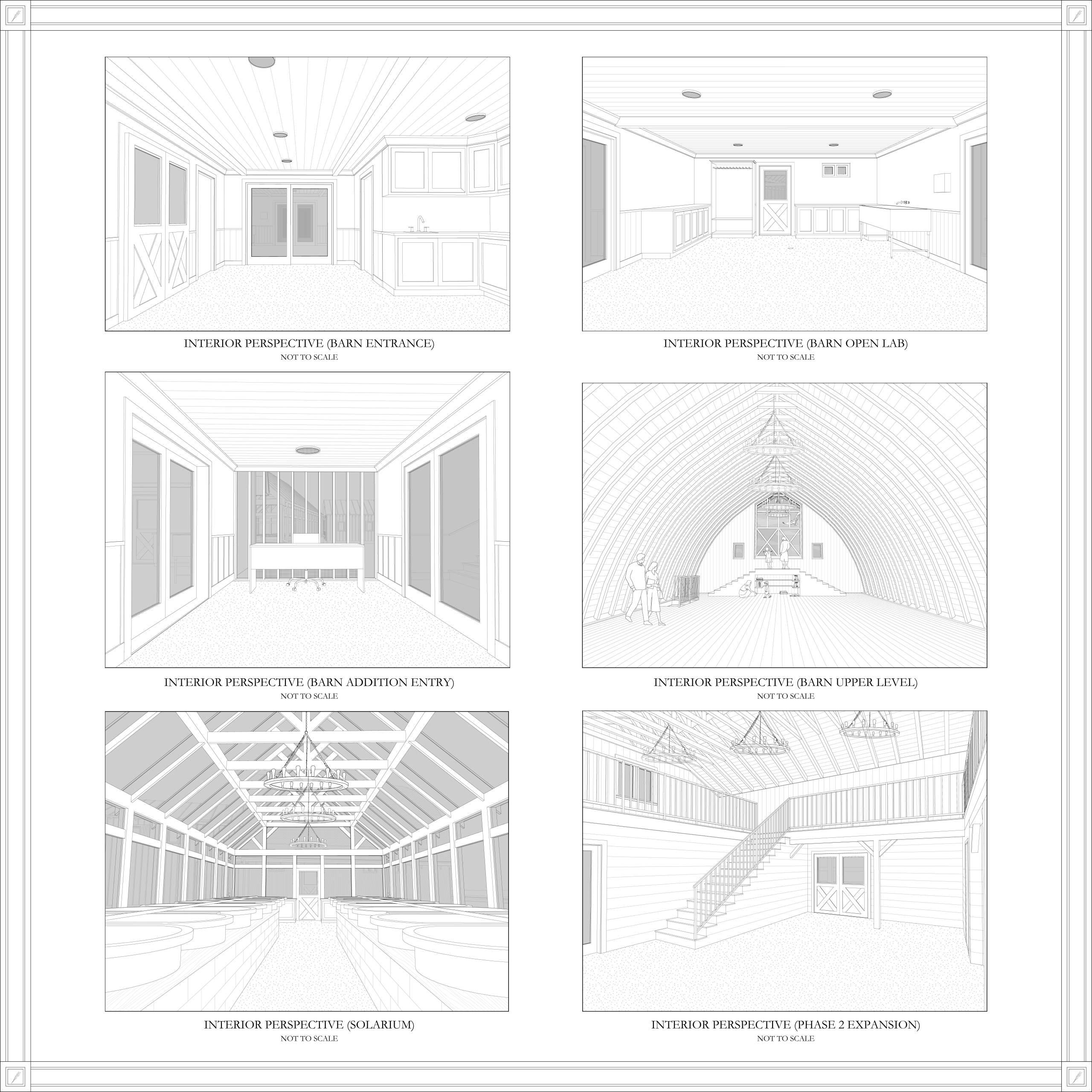 INTERIOR PERSPECTIVE (BARN ENTRANCE)
NOT TO SCALE

INTERIOR PERSPECTIVE (BARN OPEN LAB)
NOT TO SCALE

INTERIOR PERSPECTIVE (BARN ADDITION ENTRY)
NOT TO SCALE

INTERIOR PERSPECTIVE (BARN UPPER LEVEL)
NOT TO SCALE

INTERIOR PERSPECTIVE (SOLARIUM)
NOT TO SCALE

INTERIOR PERSPECTIVE (PHASE 2 EXPANSION)
NOT TO SCALE