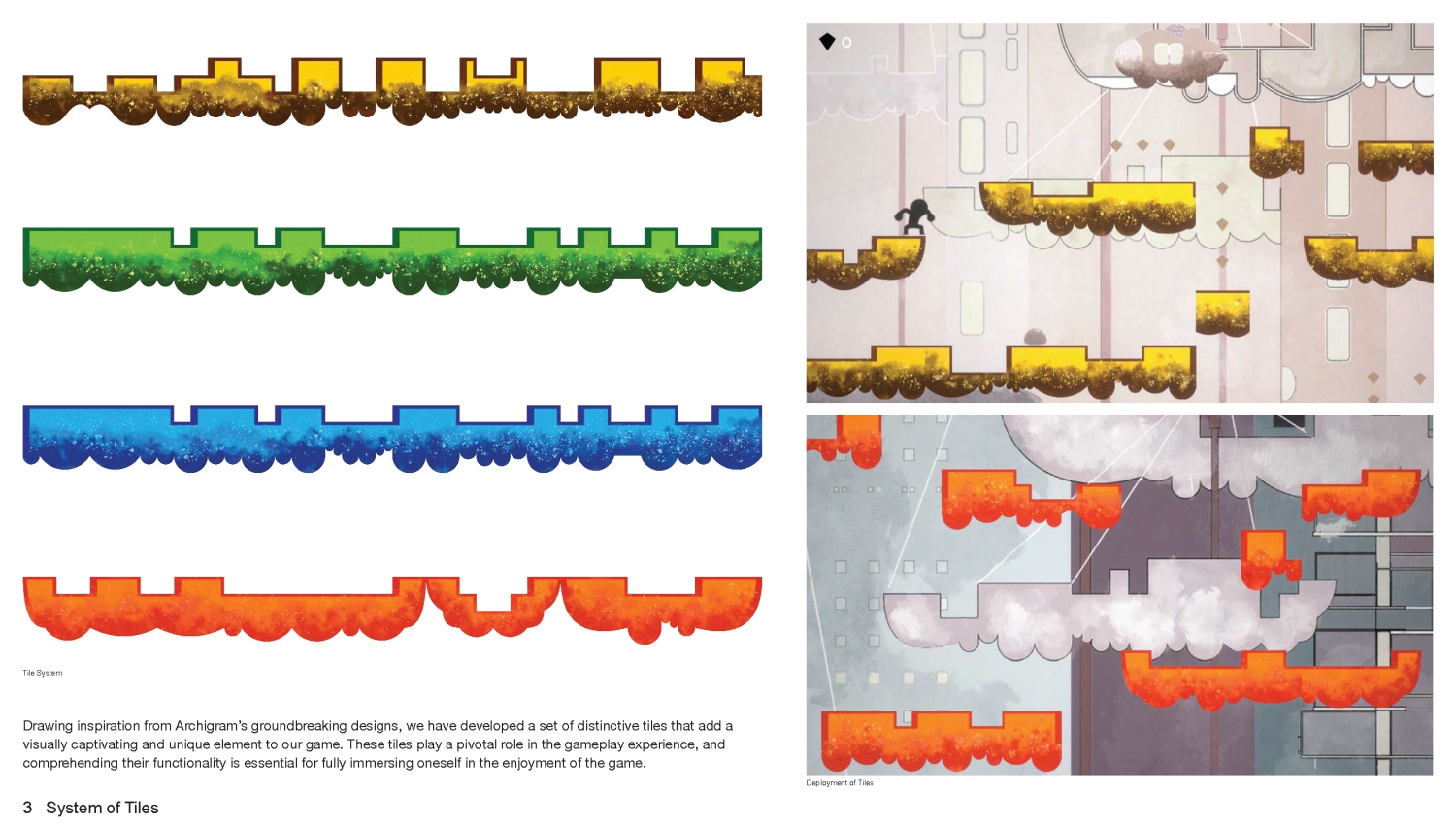 Tile System

Drawing inspiration from Archigram's groundbreaking designs, we have developed a set of distinctive tiles that add a visually captivating and unique element to our game. These tiles play a pivotal role in the gameplay experience, and comprehending their functionality is essential for fully immersing oneself in the enjoyment of the game.

3 System of Tiles

0

Deployment of Tiles