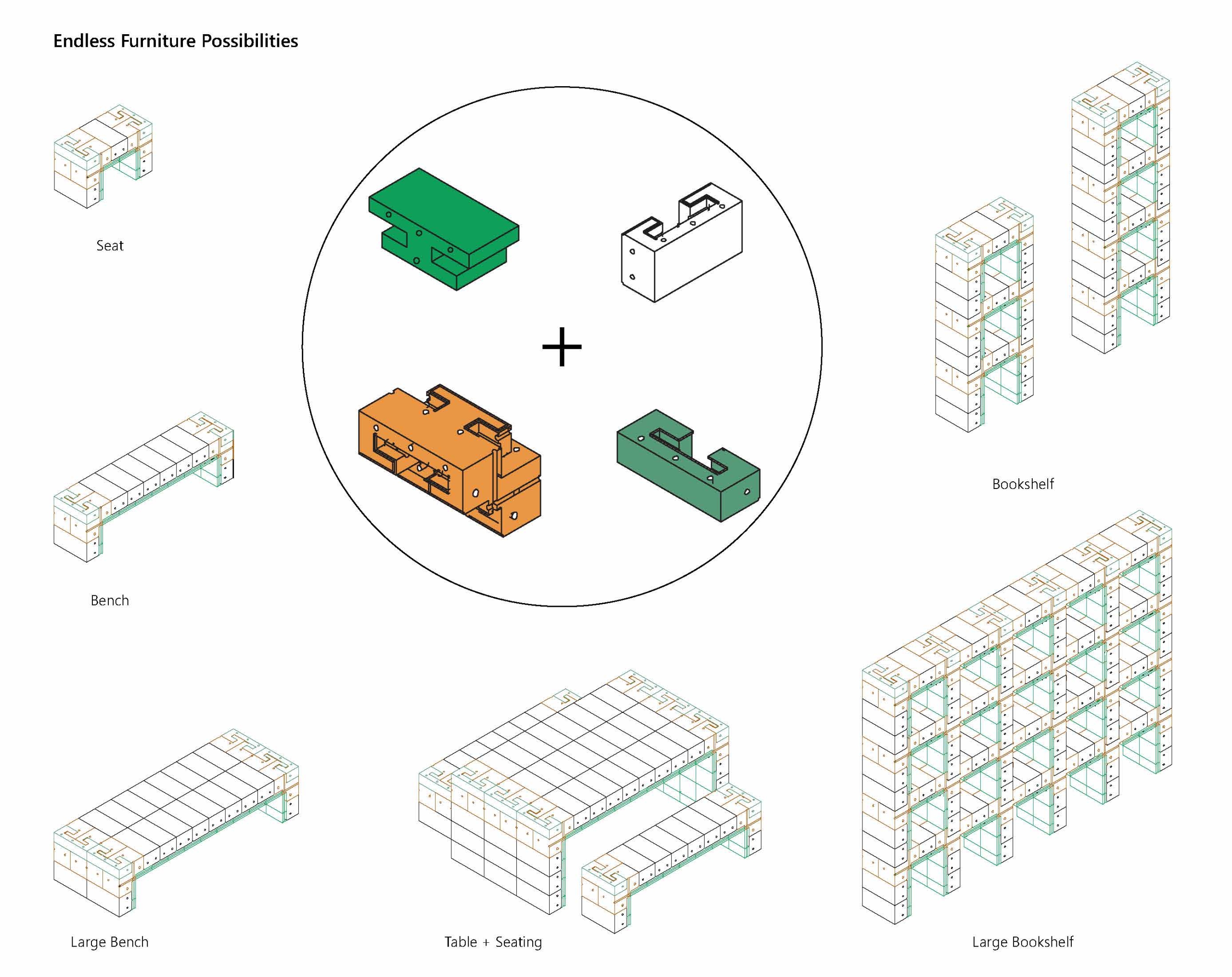 Endless Furniture Possibilities

Seat

+

Bookshelf

Bench

Large Bench

Table + Seating

Large Bookshelf