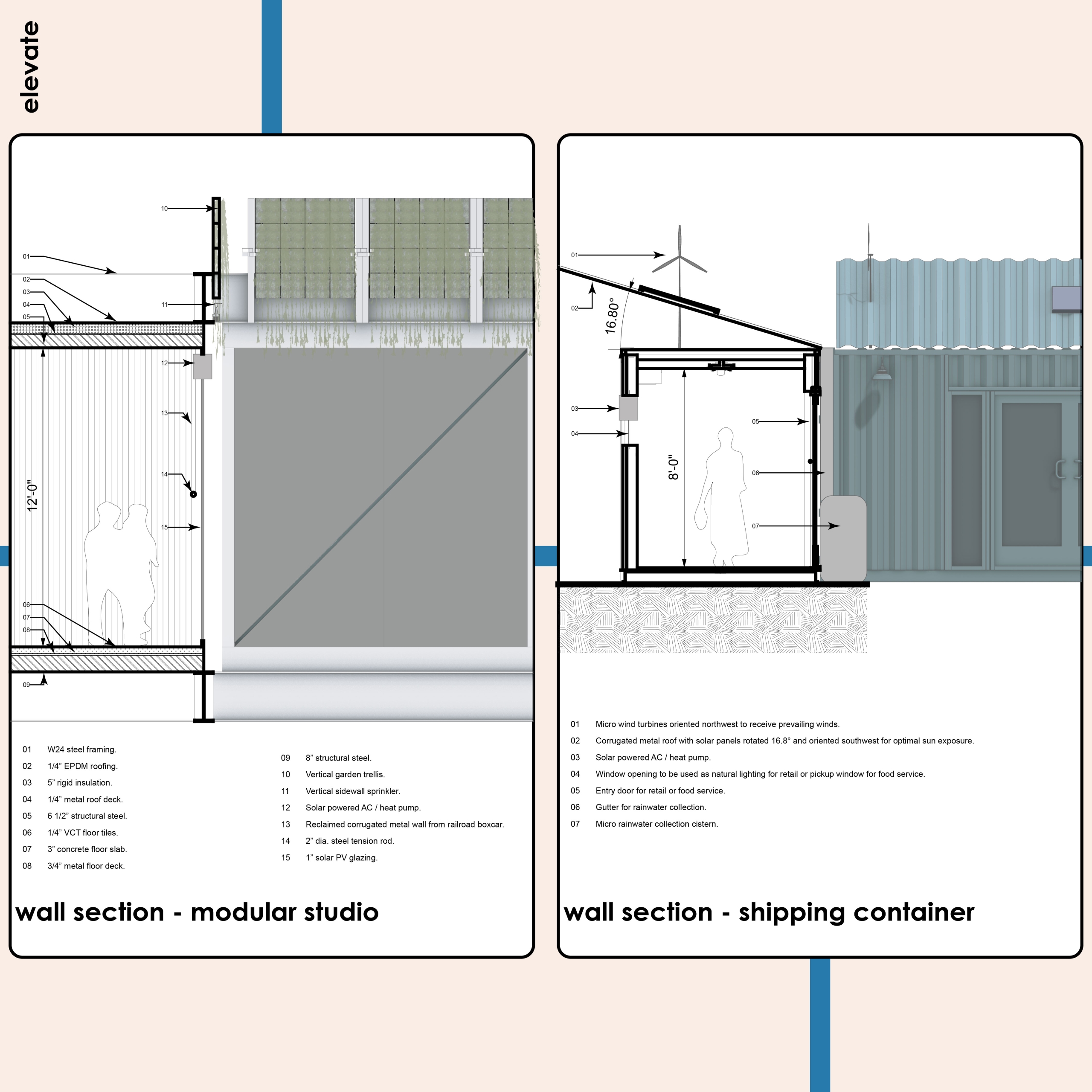 elevate

10
01
02
03
04
05
11
12
13
14
15
12'-0"
06
07
08
09

01 W24 steel framing.
02 1/4" EPDM roofing.
03 5" rigid insulation.
04 1/4" metal roof deck.
05 6 1/2" structural steel.
06 1/4" VCT floor tiles.
07 3" concrete floor slab.
08 3/4" metal floor deck.

09 8" structural steel.
10 Vertical garden trellis.
11 Vertical sidewall sprinkler.
12 Solar powered AC / heat pump.
13 Reclaimed corrugated metal wall from railroad boxcar.
14 2" dia. steel tension rod.
15 1" solar PV glazing.

wall section - modular studio

01
02
16.80°
03
04
05
06
07
8'-0"

01 Micro wind turbines oriented northwest to receive prevailing winds.
02 Corrugated metal roof with solar panels rotated 16.8° and oriented southwest for optimal sun exposure.
03 Solar powered AC / heat pump.
04 Window opening to be used as natural lighting for retail or pickup window for food service.
05 Entry door for retail or food service.
06 Gutter for rainwater collection.
07 Micro rainwater collection cistern.

wall section - shipping container